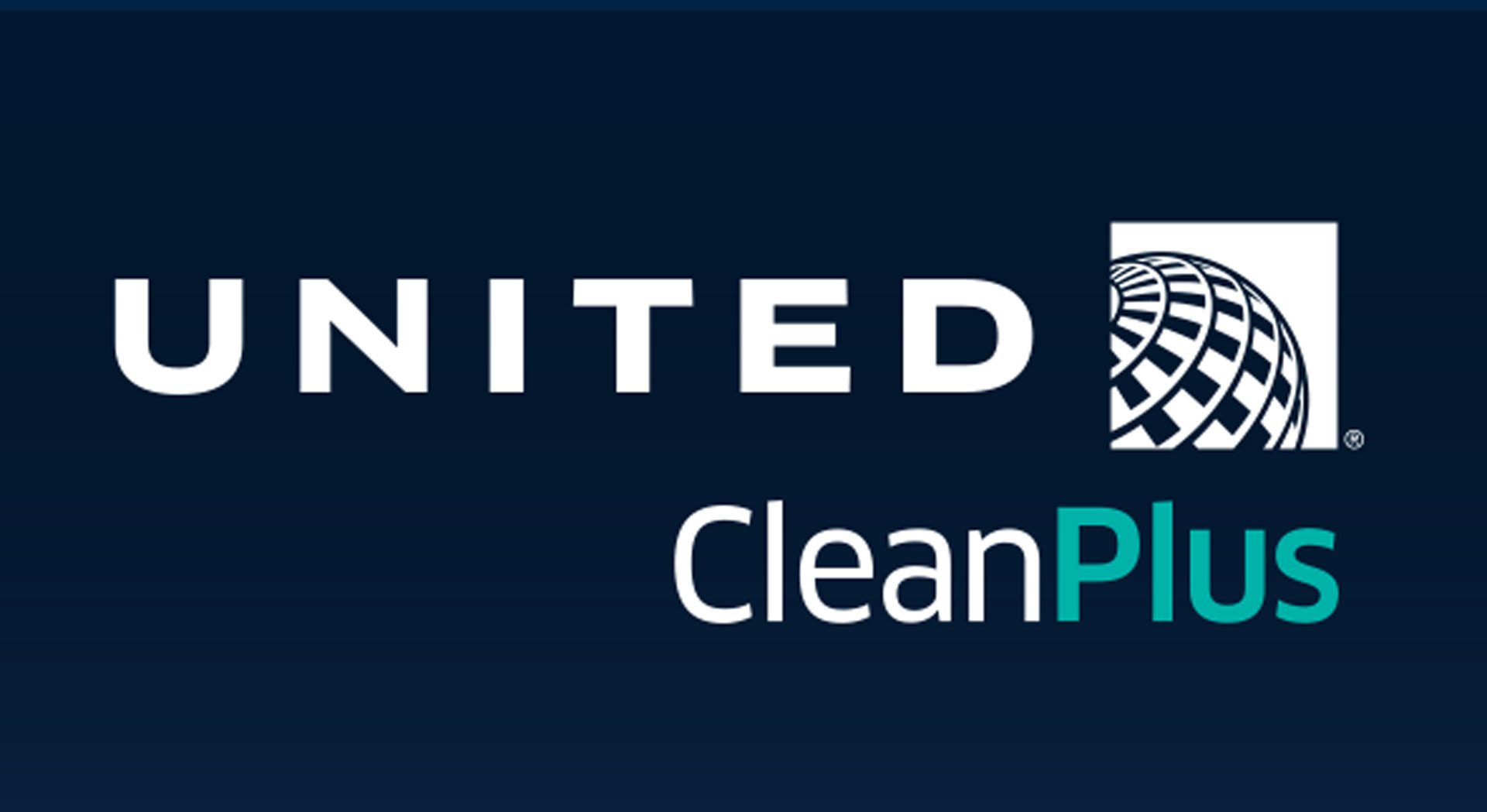 UNITED®

CleanPlus